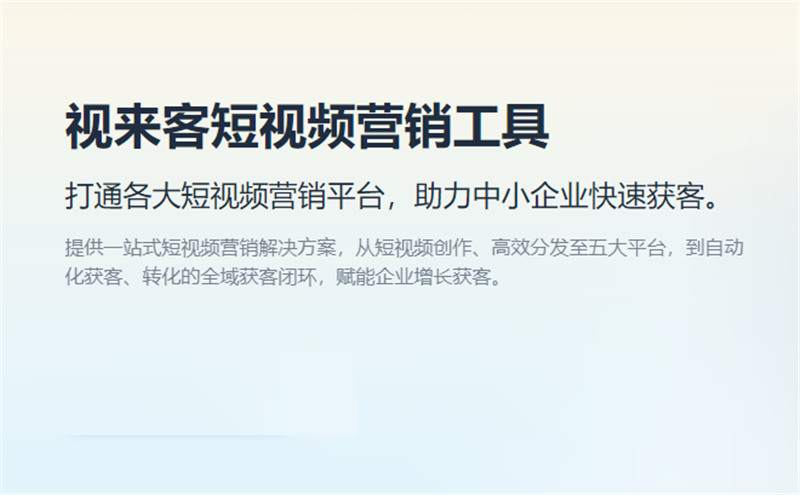 视来客短视频营销工具

打通各大短视频营销平台，助力中小企业快速获客。

提供一站式短视频营销解决方案，从短视频创作、高效分发至五大平台，到自动化获客、转化的全域获客闭环，赋能企业增长获客。