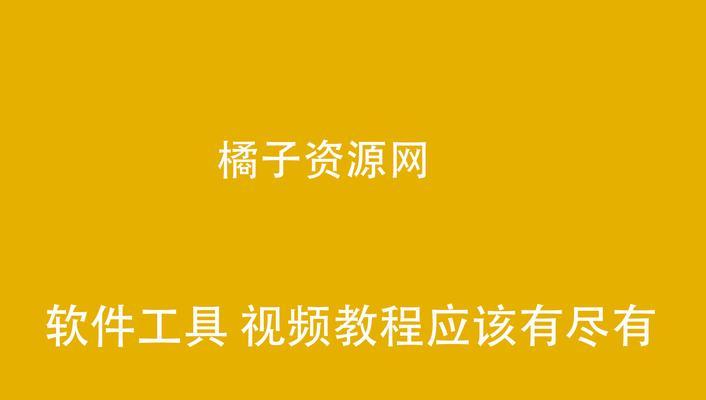 橘子资源网

软件工具 视频教程应该有尽有