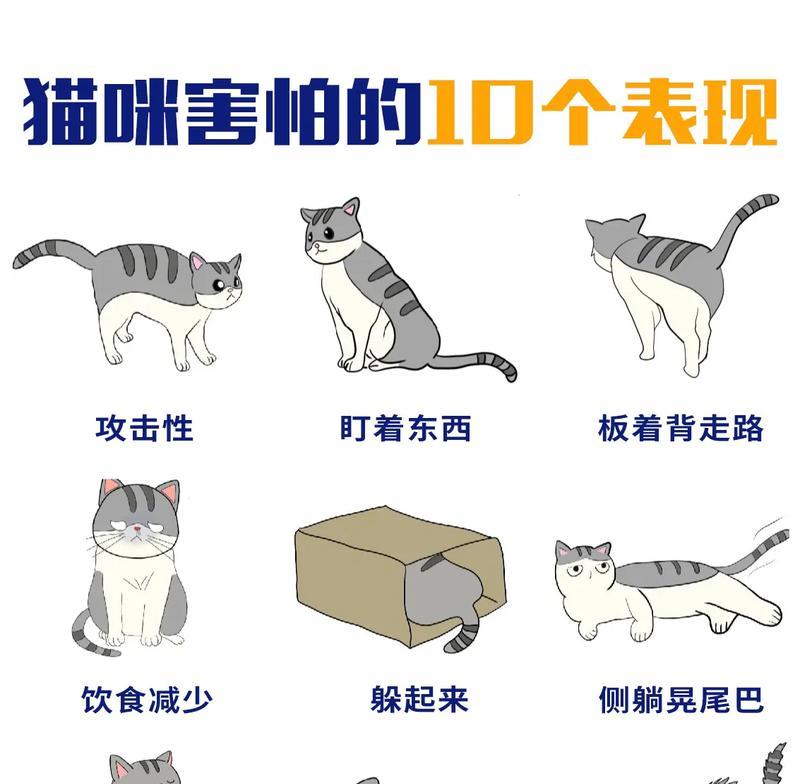 猫咪害怕的10个表现

攻击性

盯着东西

板着背走路

饮食减少

躲起来

侧躺晃尾巴